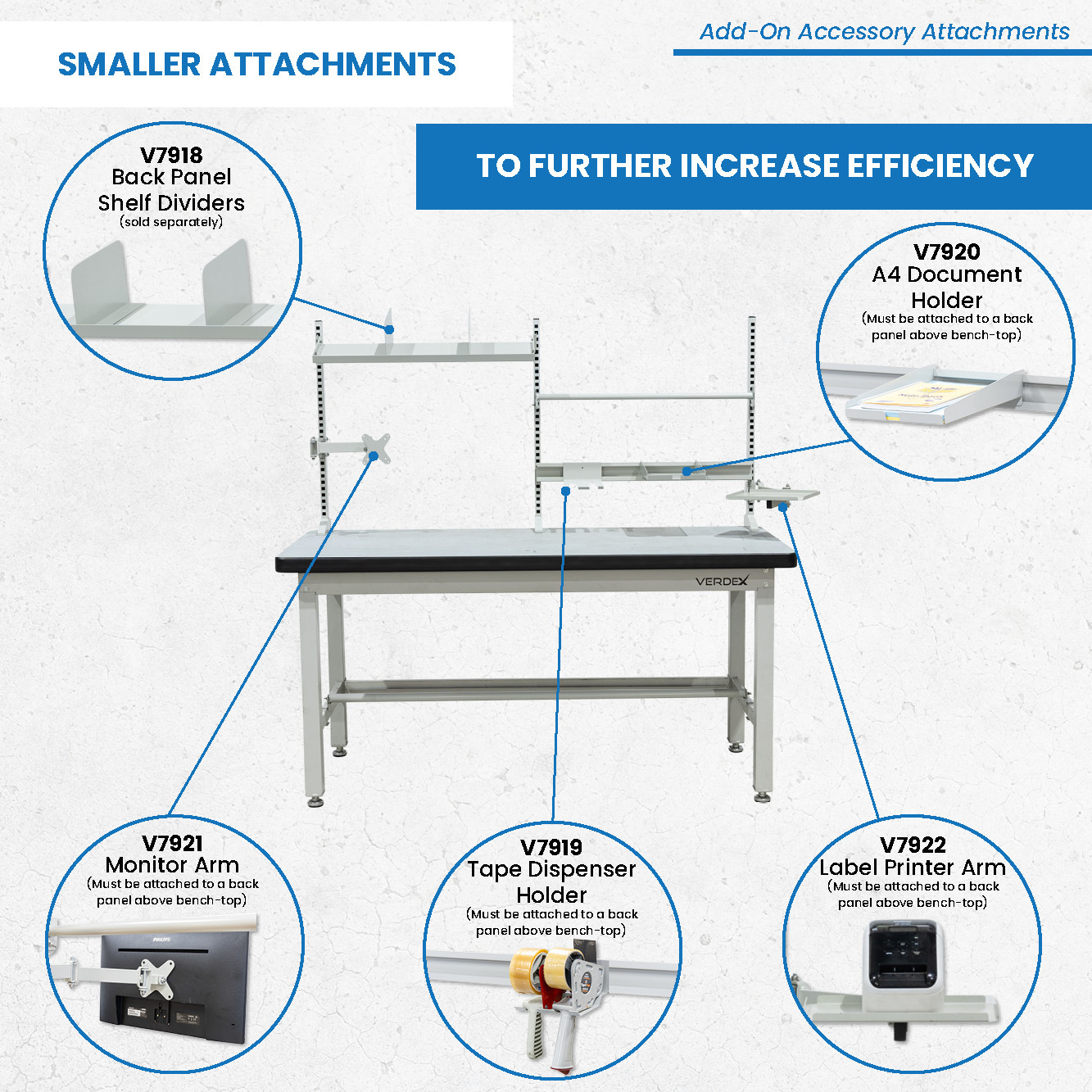 SMALLER ATTACHMENTS

Add-On Accessory Attachments

TO FURTHER INCREASE EFFICIENCY

V7918
Back Panel
Shelf Dividers
(sold separately)

V7920
A4 Document
Holder
(Must be attached to a back panel above bench-top)

VERDEX

V7921
Monitor Arm
(Must be attached to a back panel above bench-top)

PHILIPS

V7919
Tape Dispenser
Holder
(Must be attached to a back panel above bench-top)

V7922
Label Printer Arm
(Must be attached to a back panel above bench-top)