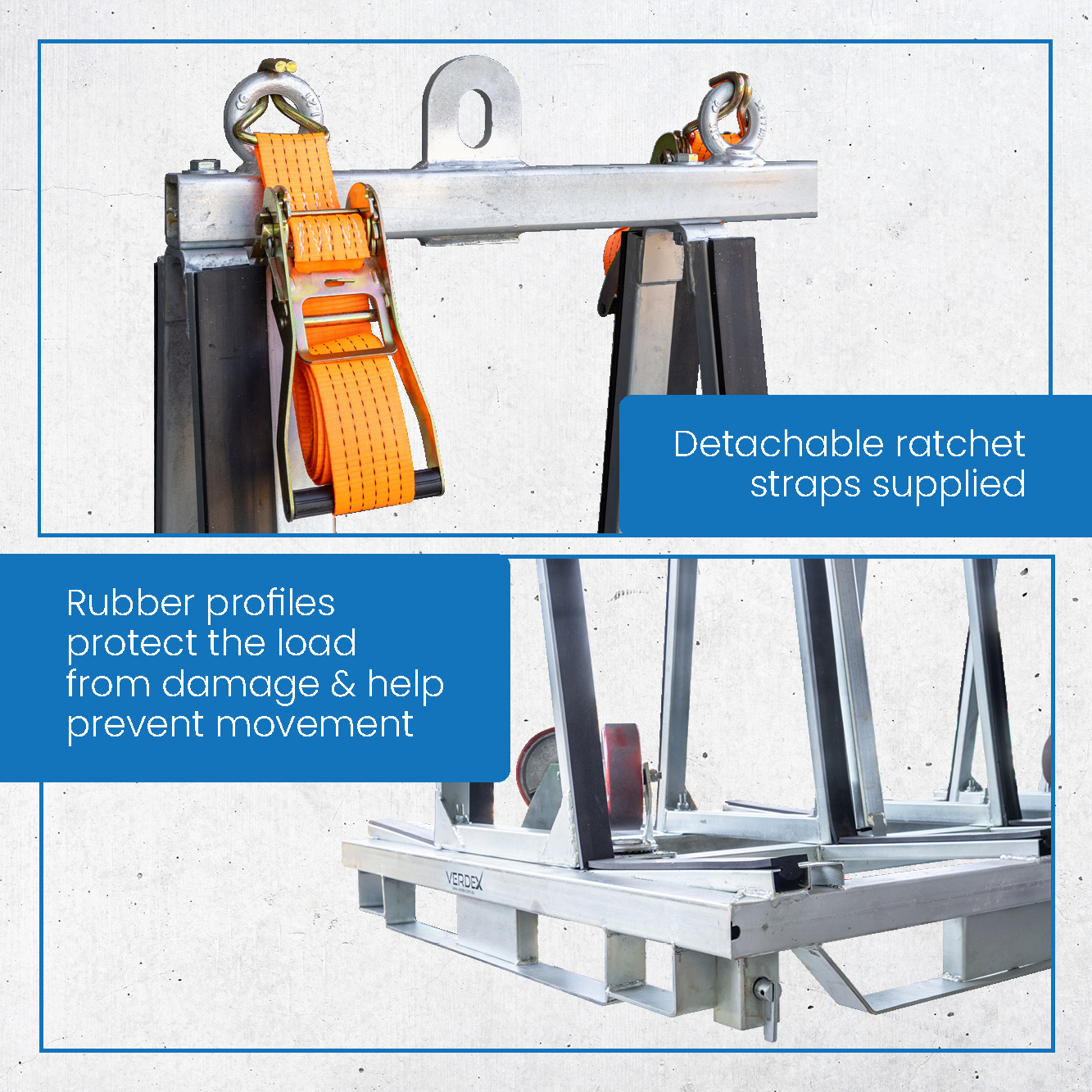 Detachable ratchet straps supplied

Rubber profiles protect the load from damage & help prevent movement

VERDEX