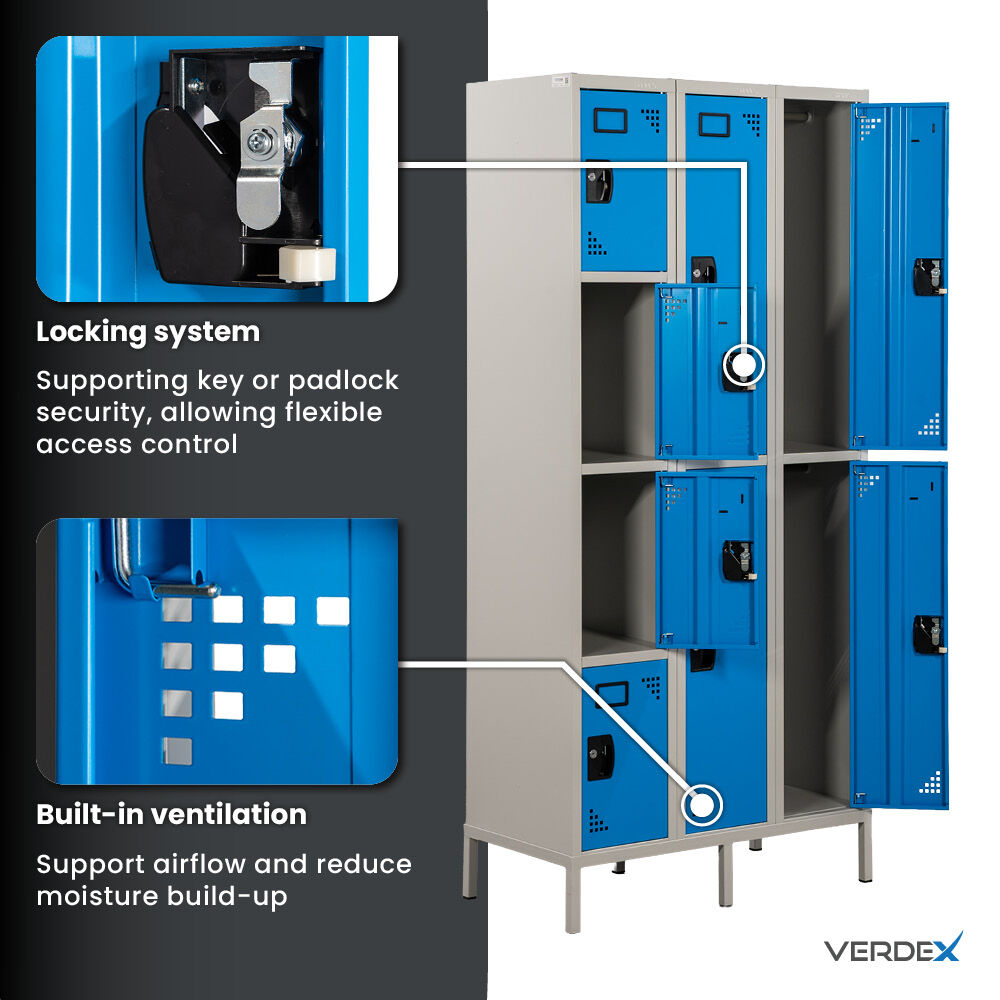 Locking system

Supporting key or padlock security, allowing flexible access control

Built-in ventilation

Support airflow and reduce moisture build-up

VERDEX