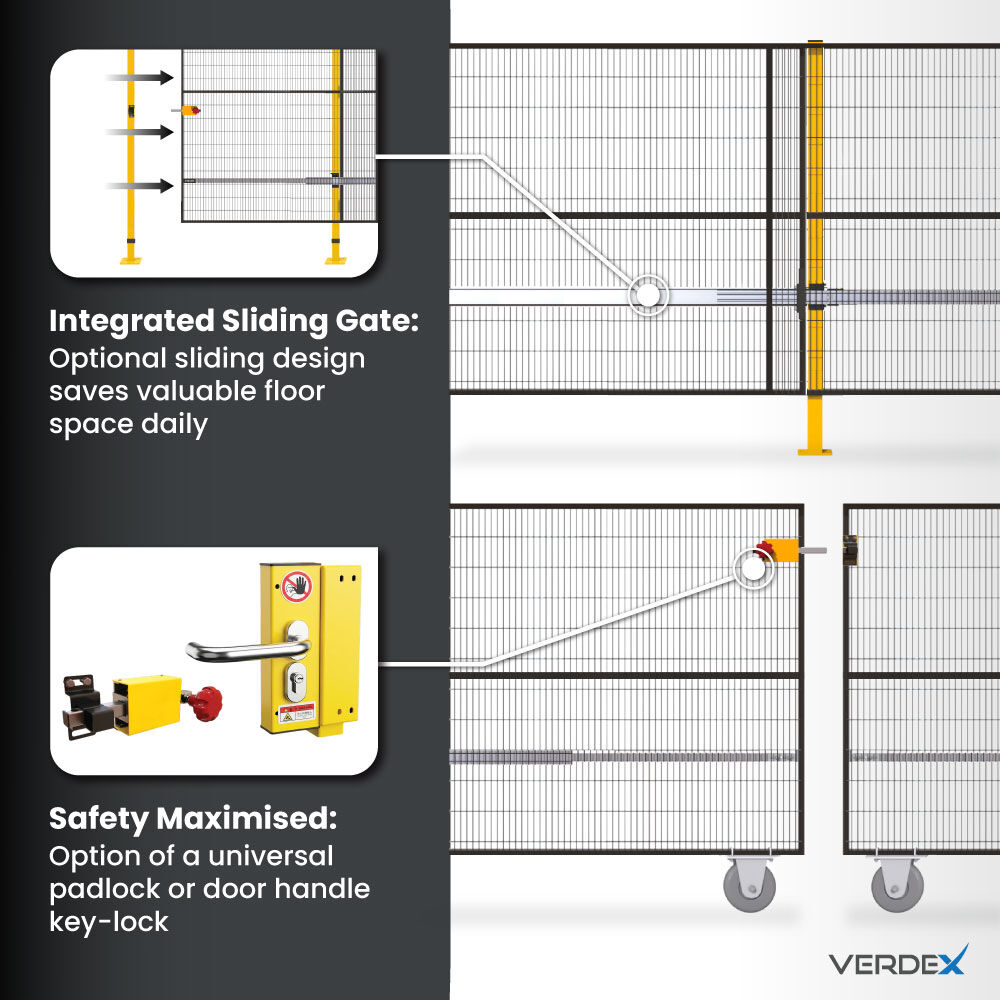 Integrated Sliding Gate:
Optional sliding design saves valuable floor space daily

Safety Maximised:
Option of a universal padlock or door handle key-lock

VERDEX