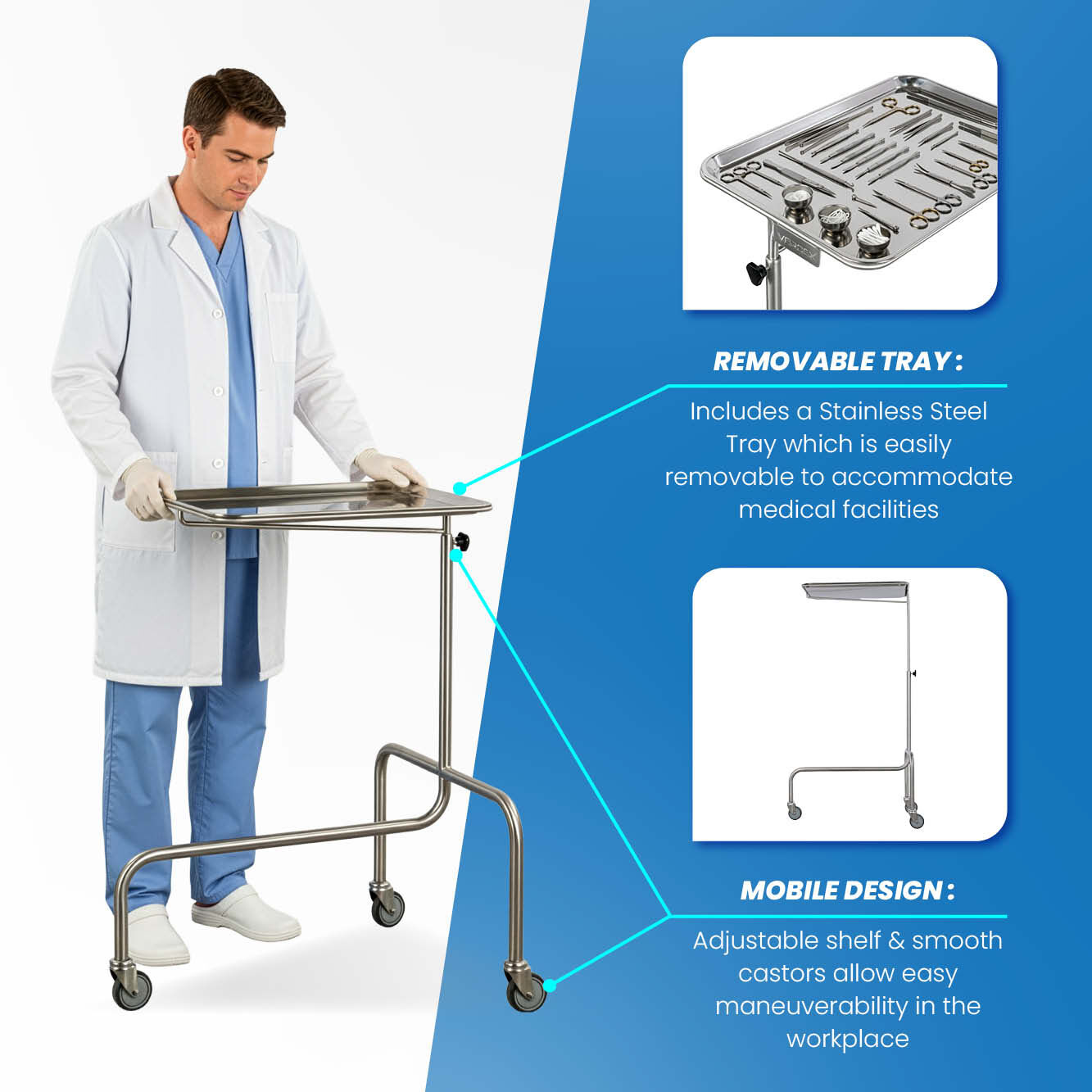 REMOVABLE TRAY :

Includes a Stainless Steel Tray which is easily removable to accommodate medical facilities

MOBILE DESIGN :

Adjustable shelf & smooth castors allow easy maneuverability in the workplace